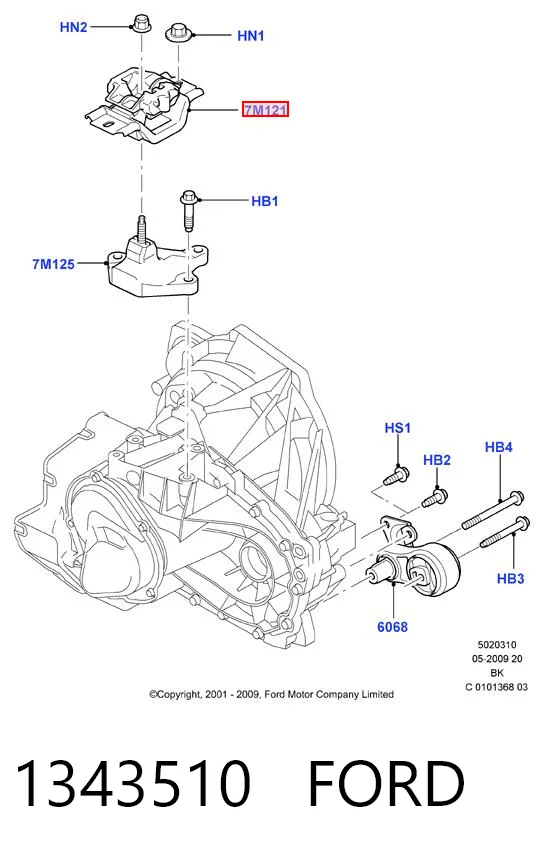 HN2
HN1
7M121
HB1
7M125
HS1
HB2
HB4
HB3
6068
5020310
05-2009 20
BK
C 0101368 03
©Copyright, 2001 - 2009, Ford Motor Company Limited

1343510 FORD