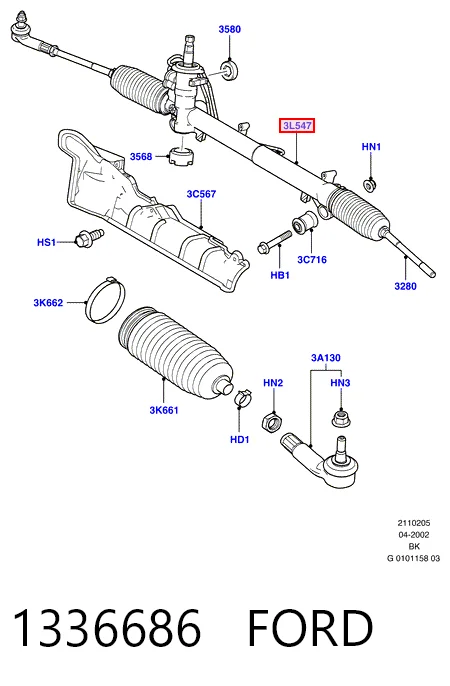 3580
3L547
HN1
3568
3C567
HS1
HB1
3C716
3280
3K662
3A130
HN2
HN3
3K661
HD1
2110205
04-2002
BK
G 0101158 03

1336686 FORD