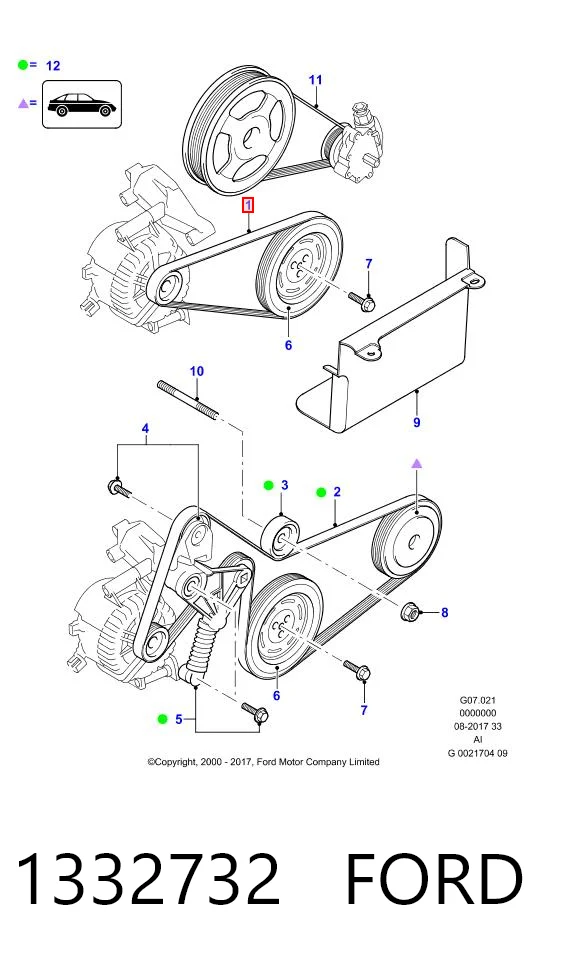 = 12

=

11

1

7

6

9

10

4

3

2

8

6

7

5

G07.021
0000000
08-2017 33
AI
G 0021704 09

©Copyright, 2000 - 2017, Ford Motor Company Limited

1332732 FORD