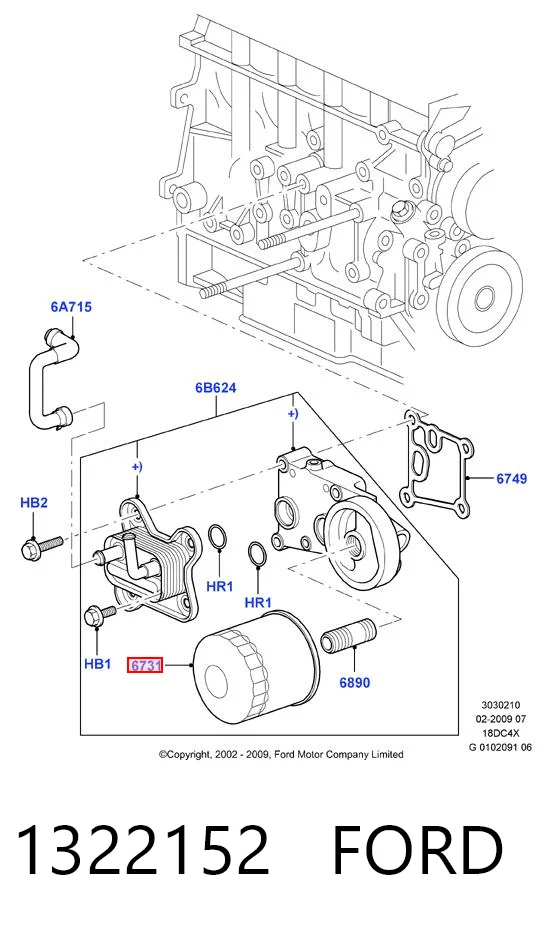 6A715

6B624

+)

+)

6749

HB2

HR1

HR1

HB1

6731

6890

3030210
02-2009 07
18DC4X
G 0102091 06

©Copyright, 2002 - 2009, Ford Motor Company Limited

1322152 FORD