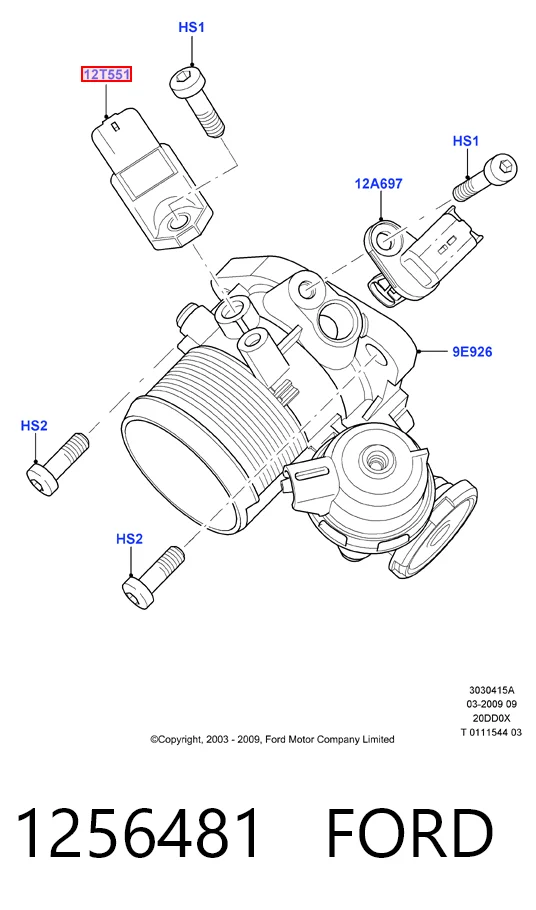 HS1

12T551

HS1

12A697

9E926

HS2

HS2

3030415A
03-2009 09
20DD0X
T 0111544 03

©Copyright, 2003 - 2009, Ford Motor Company Limited

1256481 FORD