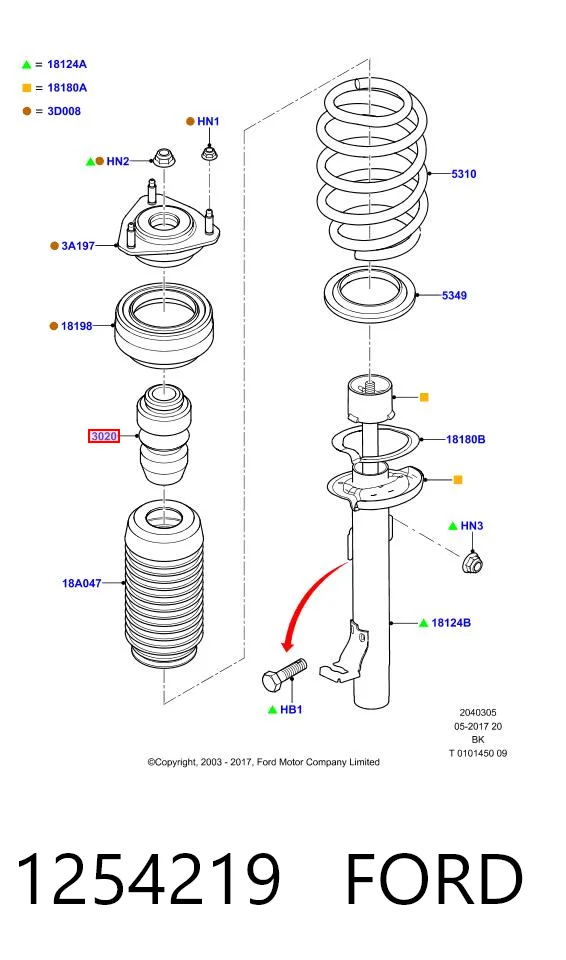 = 18124A
= 18180A
= 3D008

HN1
HN2
3A197
18198
3020
18A047
5310
5349
18180B
HN3
18124B
HB1

2040305
05-2017 20
BK
T 0101450 09

©Copyright, 2003 - 2017, Ford Motor Company Limited

1254219 FORD