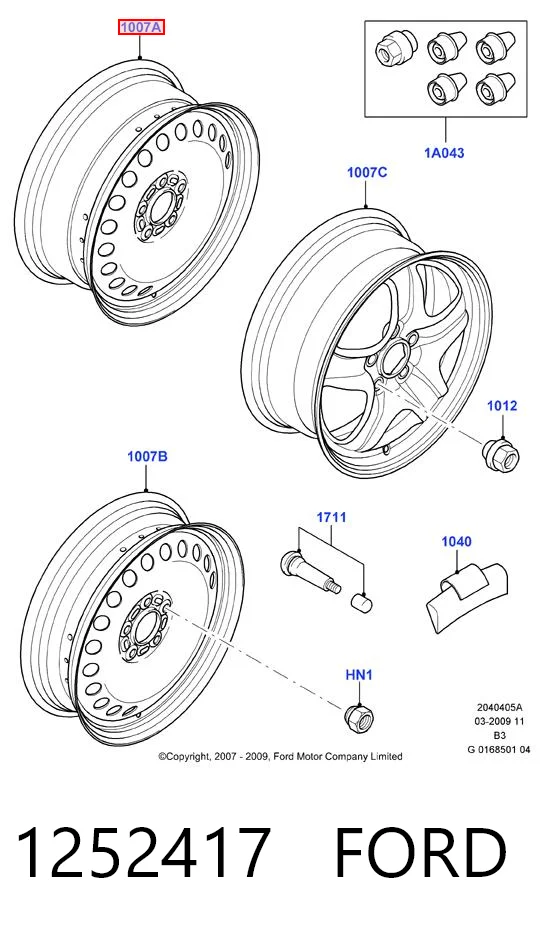 1007A

1A043

1007C

1012

1007B

1711

1040

HN1

2040405A
03-2009 11
B3
G 0168501 04

©Copyright, 2007 - 2009, Ford Motor Company Limited

1252417 FORD