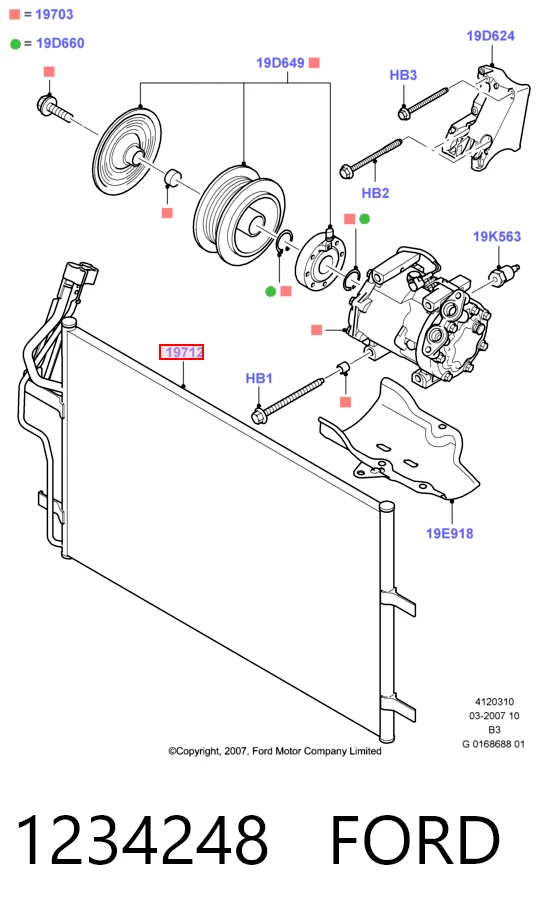 = 19703

= 19D660

19D649

19D624

HB3

HB2

19K563

19712

HB1

19E918

4120310
03-2007 10
B3
G 0168688 01

©Copyright, 2007, Ford Motor Company Limited

1234248 FORD