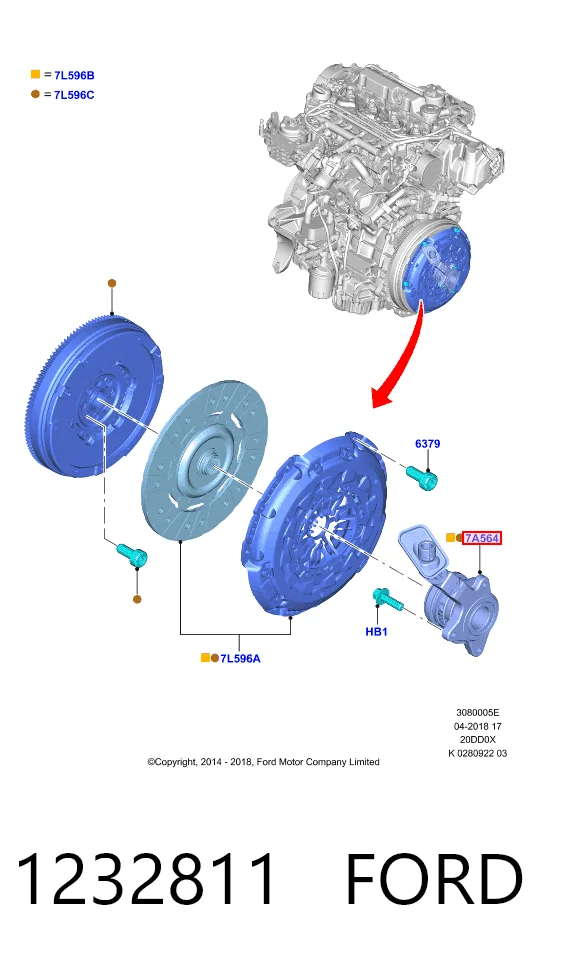 = 7L596B
= 7L596C

6379

7A564

HB1

7L596A

3080005E
04-2018 17
20DD0X
K 0280922 03

©Copyright, 2014 - 2018, Ford Motor Company Limited

1232811 FORD