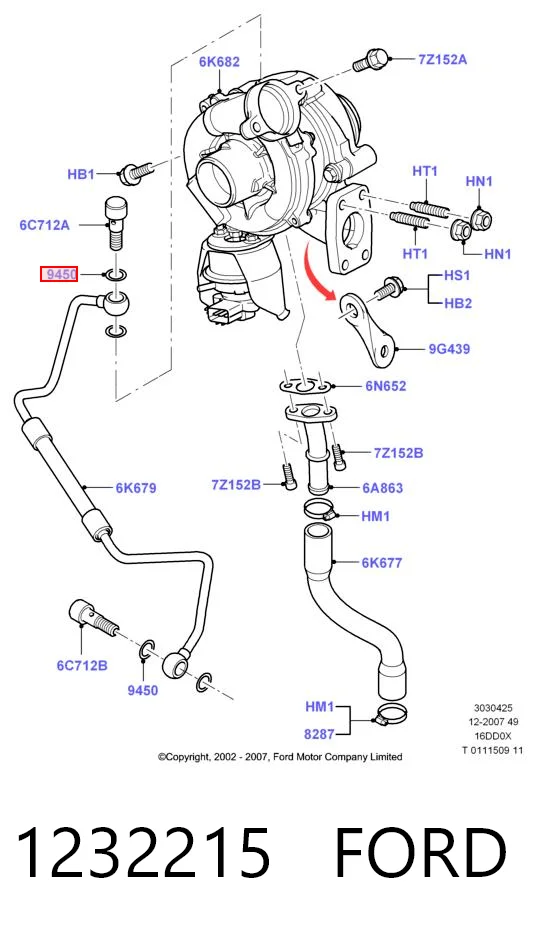 6K682
7Z152A
HB1
HT1
HN1
6C712A
HT1
HN1
9450
HS1
HB2
9G439
6N652
7Z152B
7Z152B
6A863
6K679
HM1
6K677
6C712B
9450
HM1
8287
3030425
12-2007 49
16DD0X
T 0111509 11
©Copyright, 2002 - 2007, Ford Motor Company Limited

1232215 FORD