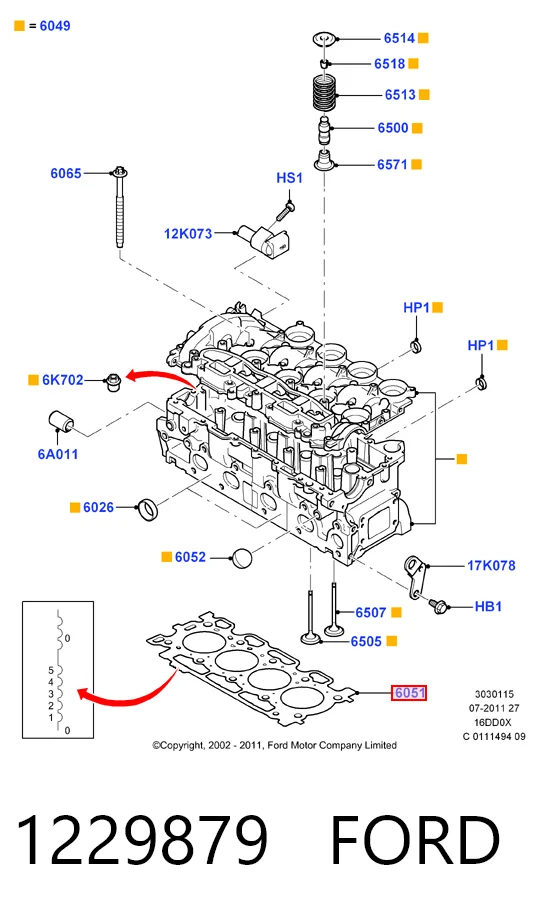 = 6049

6514
6518
6513
6500
6571
6065
HS1
12K073
HP1
HP1
6K702
6A011
6026
6052
17K078
HB1
6507
6505
0
5
4
3
2
1
0
6051

3030115
07-2011 27
16DD0X
C 0111494 09

©Copyright, 2002 - 2011, Ford Motor Company Limited

1229879 FORD