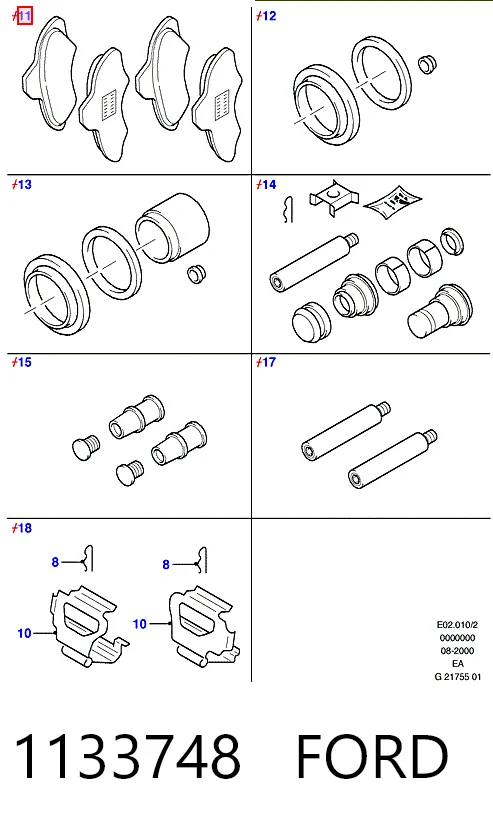 11

12

13

14

15

17

18

8

8

10

10

E02.010/2
0000000
08-2000
EA
G 21755 01

1133748 FORD