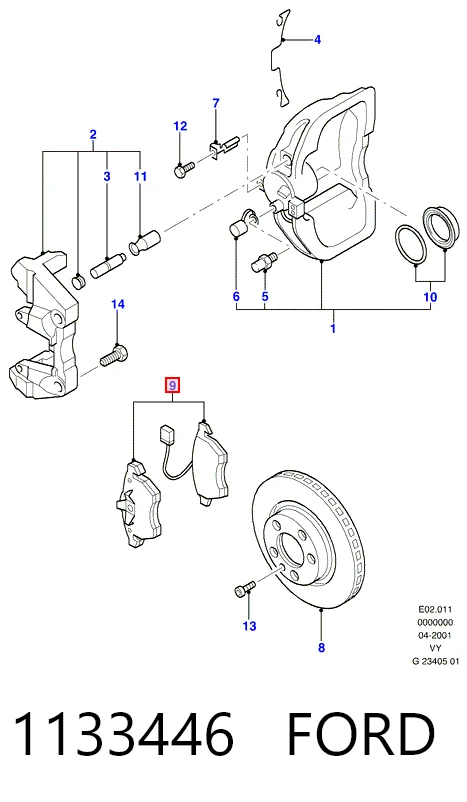 4
7
12
2
3
11
6
5
10
1
14
9
13
8
E02.011
0000000
04-2001
VY
G 23405 01

1133446 FORD