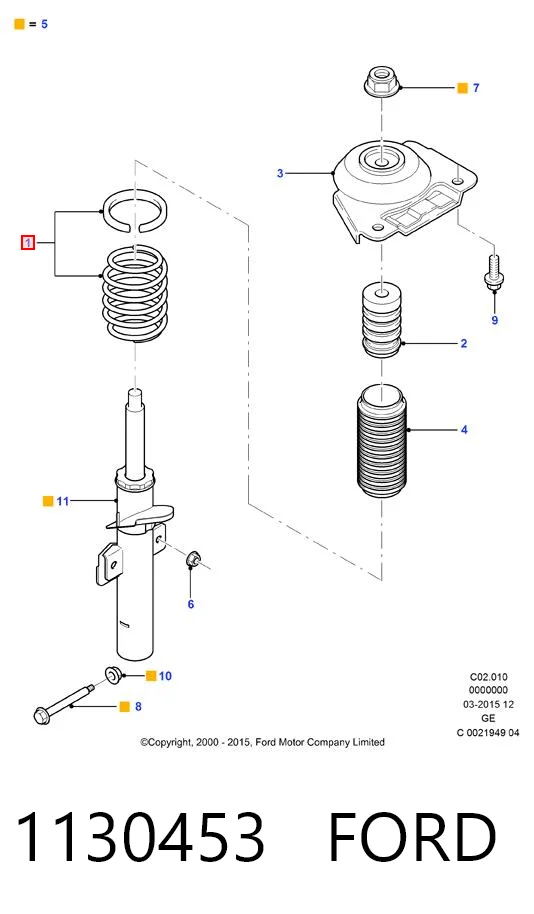 = 5

7

3

1

9

2

4

11

6

10

8

C02.010
0000000
03-2015 12
GE
C 0021949 04

©Copyright, 2000 - 2015, Ford Motor Company Limited

1130453 FORD