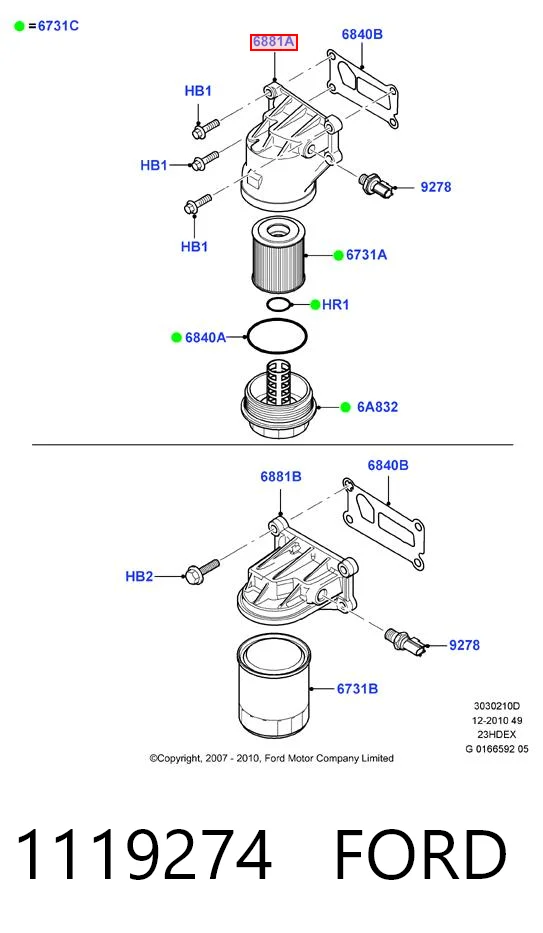 =6731C

6881A

6840B

HB1

HB1

9278

HB1

6731A

HR1

6840A

6A832

6881B

6840B

HB2

9278

6731B

3030210D
12-2010 49
23HDEX
G 0166592 05

©Copyright, 2007 - 2010, Ford Motor Company Limited

1119274 FORD