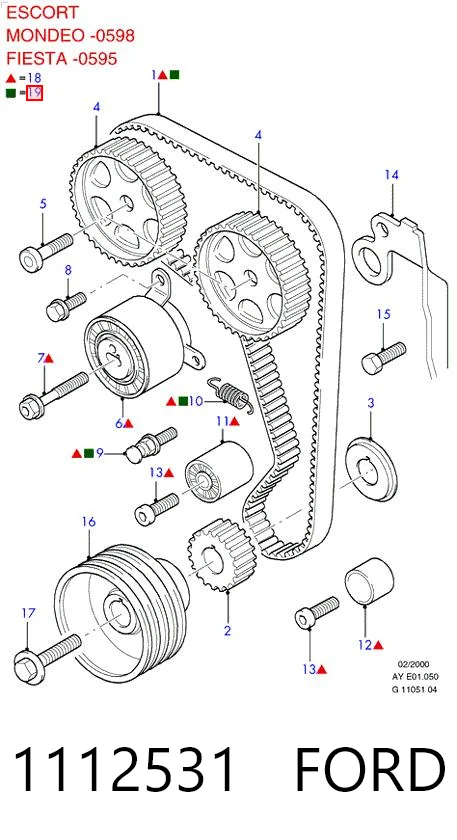 ESCORT
MONDEO -0598
FIESTA -0595
▲=18
■=19

1▲■
4
4
14
5
8
15
7▲
▲■10
3
6▲
11▲
▲■9
13▲
16
17
2
12▲
13▲

02/2000
AY E01.050
G 11051 04

1112531 FORD