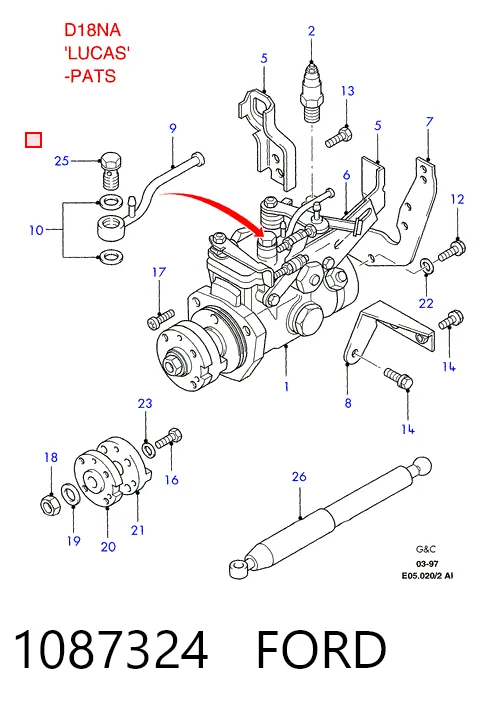 D18NA
'LUCAS'
-PATS

2
5
13
9
5
7
25
6
12
10
17
22
14
1
8
14
23
18
16
26
19
20
21

G&C
03-97
E05.020/2 AI

1087324 FORD