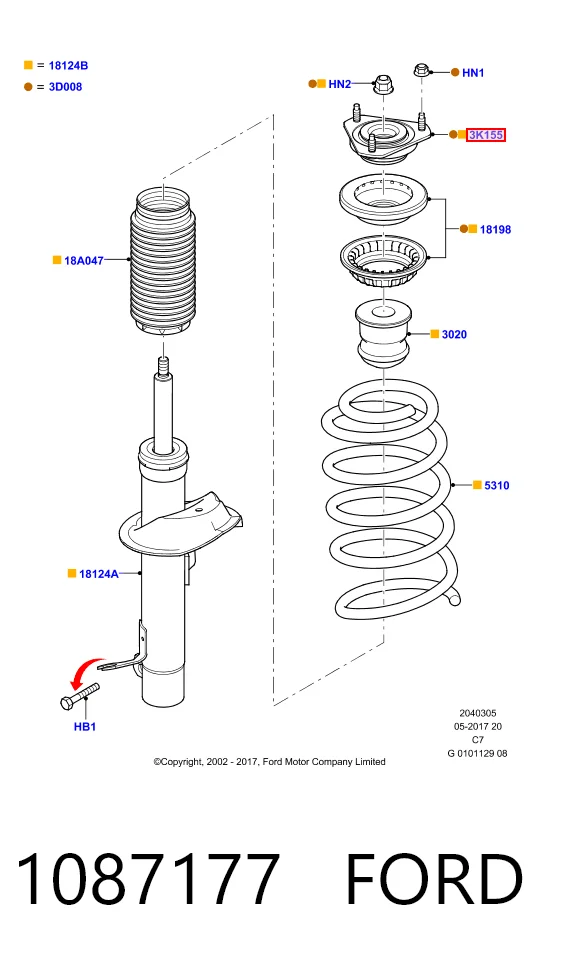 = 18124B
= 3D008

HN2
HN1
3K155
18198
18A047
3020
5310
18124A
HB1

2040305
05-2017 20
C7
G 0101129 08

©Copyright, 2002 - 2017, Ford Motor Company Limited

1087177 FORD