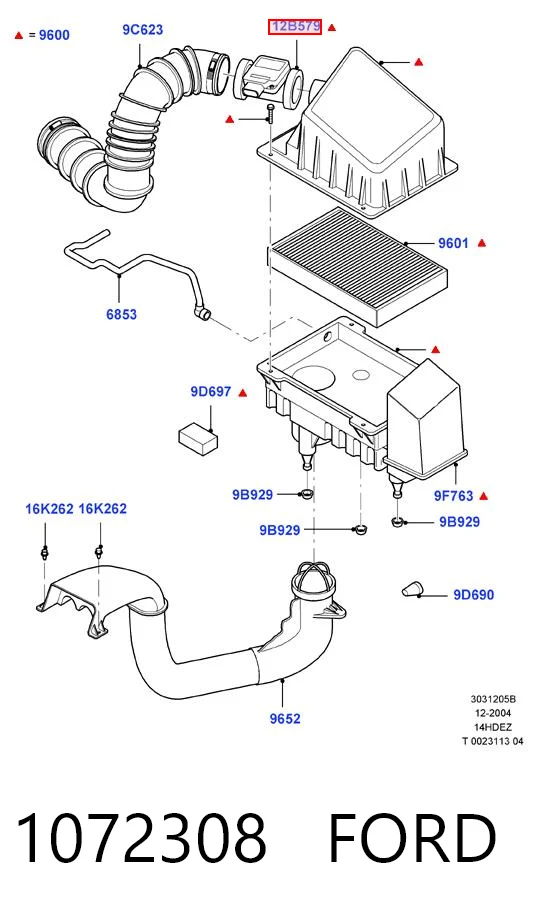 ▲ = 9600

9C623

12B579 ▲

▲

▲

9601 ▲

6853

▲

9D697 ▲

9B929

9F763 ▲

16K262 16K262

9B929

9B929

9D690

9652

3031205B
12-2004
14HDEZ
T 0023113 04

1072308 FORD