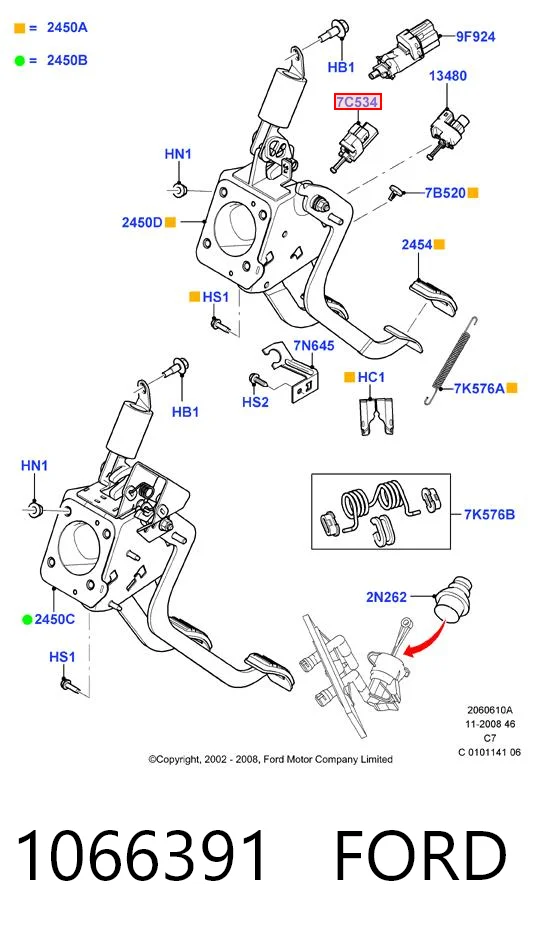 = 2450A

= 2450B

HB1

9F924

7C534

13480

HN1

7B520

2450D

2454

HS1

7N645

HS2

HC1

7K576A

HB1

HN1

7K576B

2N262

2450C

HS1

2060610A
11-2008 46
C7
C 0101141 06

©Copyright, 2002 - 2008, Ford Motor Company Limited

1066391 FORD