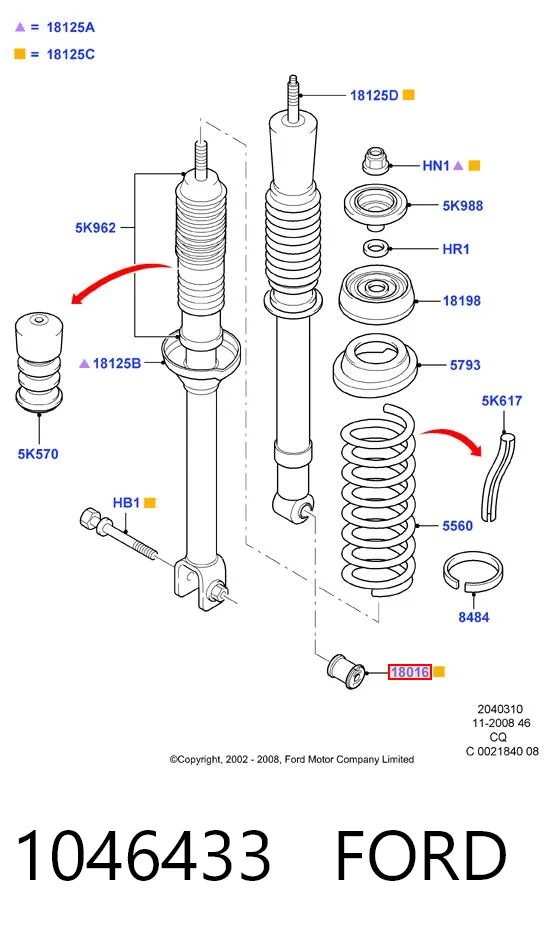 ▲ = 18125A

■ = 18125C

18125D ■

HN1 ▲ ■

5K988

HR1

18198

5793

5K617

5560

8484

18016 ■

5K962

▲ 18125B

5K570

HB1 ■

2040310
11-2008 46
CQ
C 0021840 08

©Copyright, 2002 - 2008, Ford Motor Company Limited

1046433 FORD