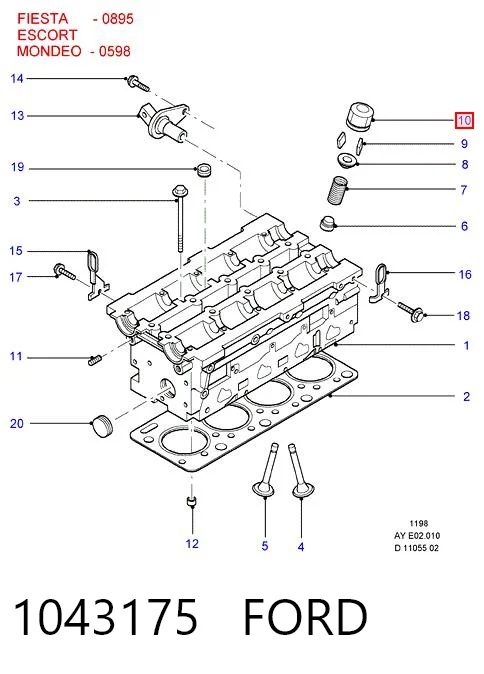 FIESTA - 0895
ESCORT
MONDEO - 0598

14
13
19
3
15
17
11
20
10
9
8
7
6
16
18
1
2
12
5
4

1198
AY E02.010
D 11055 02

1043175 FORD