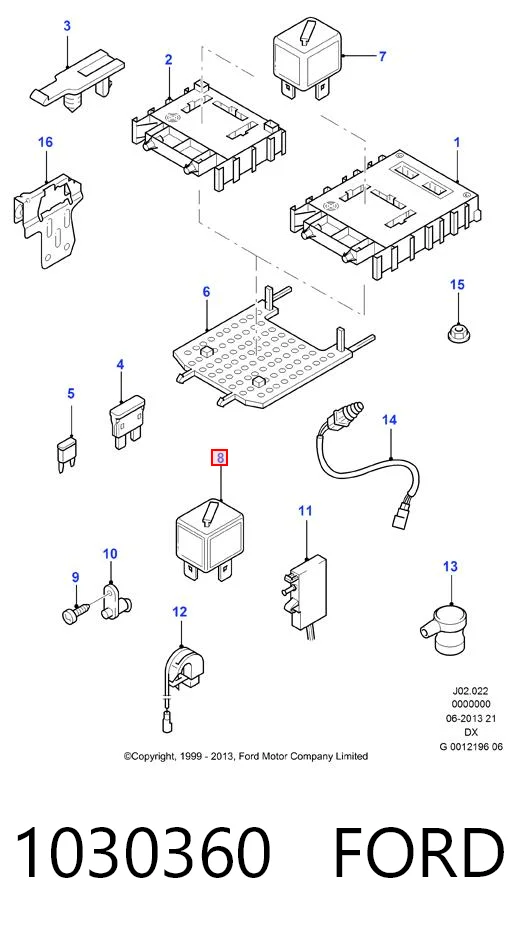 3
2
7
16
1
6
15
4
5
14
8
11
10
9
13
12

J02.022
0000000
06-2013 21
DX
G 0012196 06

©Copyright, 1999 - 2013, Ford Motor Company Limited

1030360 FORD