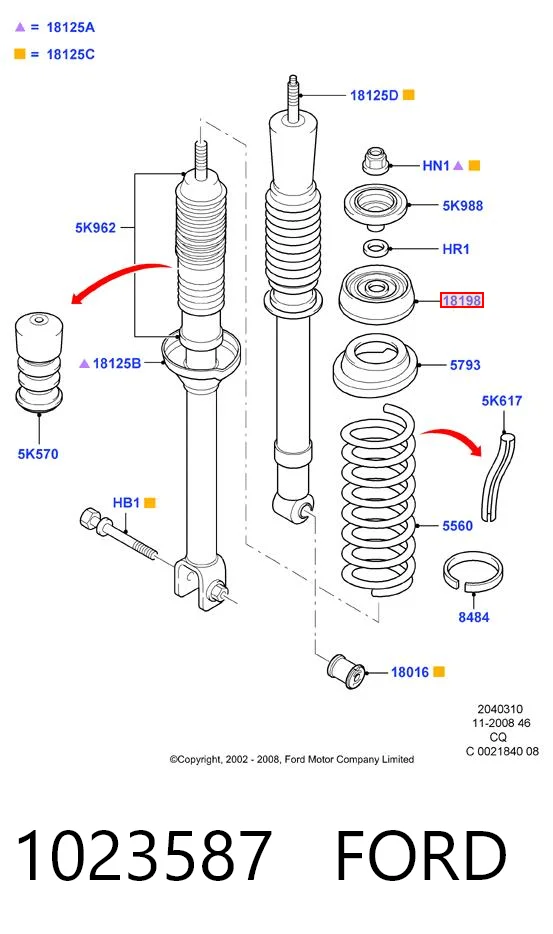 ▲ = 18125A

■ = 18125C

18125D ■

HN1 ▲ ■

5K988

HR1

18198

5793

5K617

5560

8484

18016 ■

5K962

▲ 18125B

5K570

HB1 ■

2040310
11-2008 46
CQ
C 0021840 08

©Copyright, 2002 - 2008, Ford Motor Company Limited

1023587 FORD