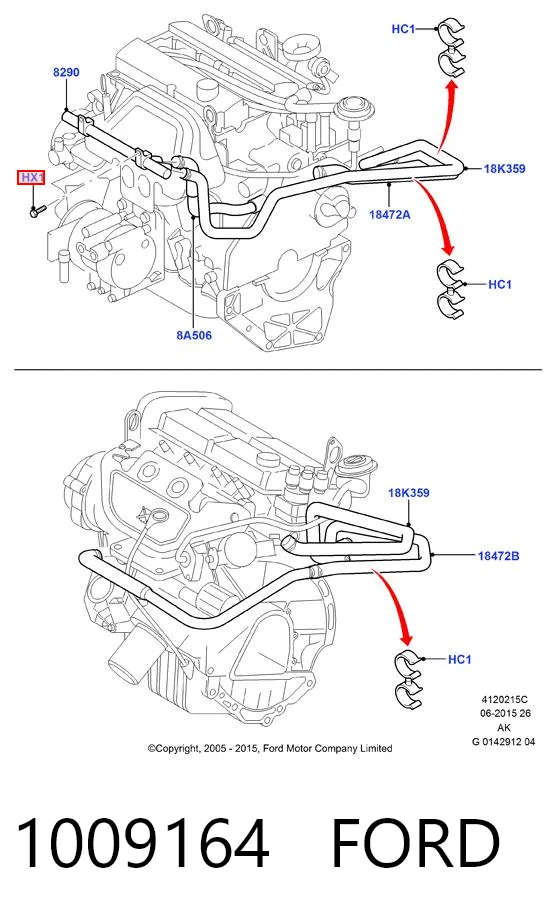 HC1
8290
HX1
18K359
18472A
HC1
8A506
18K359
18472B
HC1
4120215C
06-2015 26
AK
G 0142912 04
©Copyright, 2005 - 2015, Ford Motor Company Limited
1009164 FORD