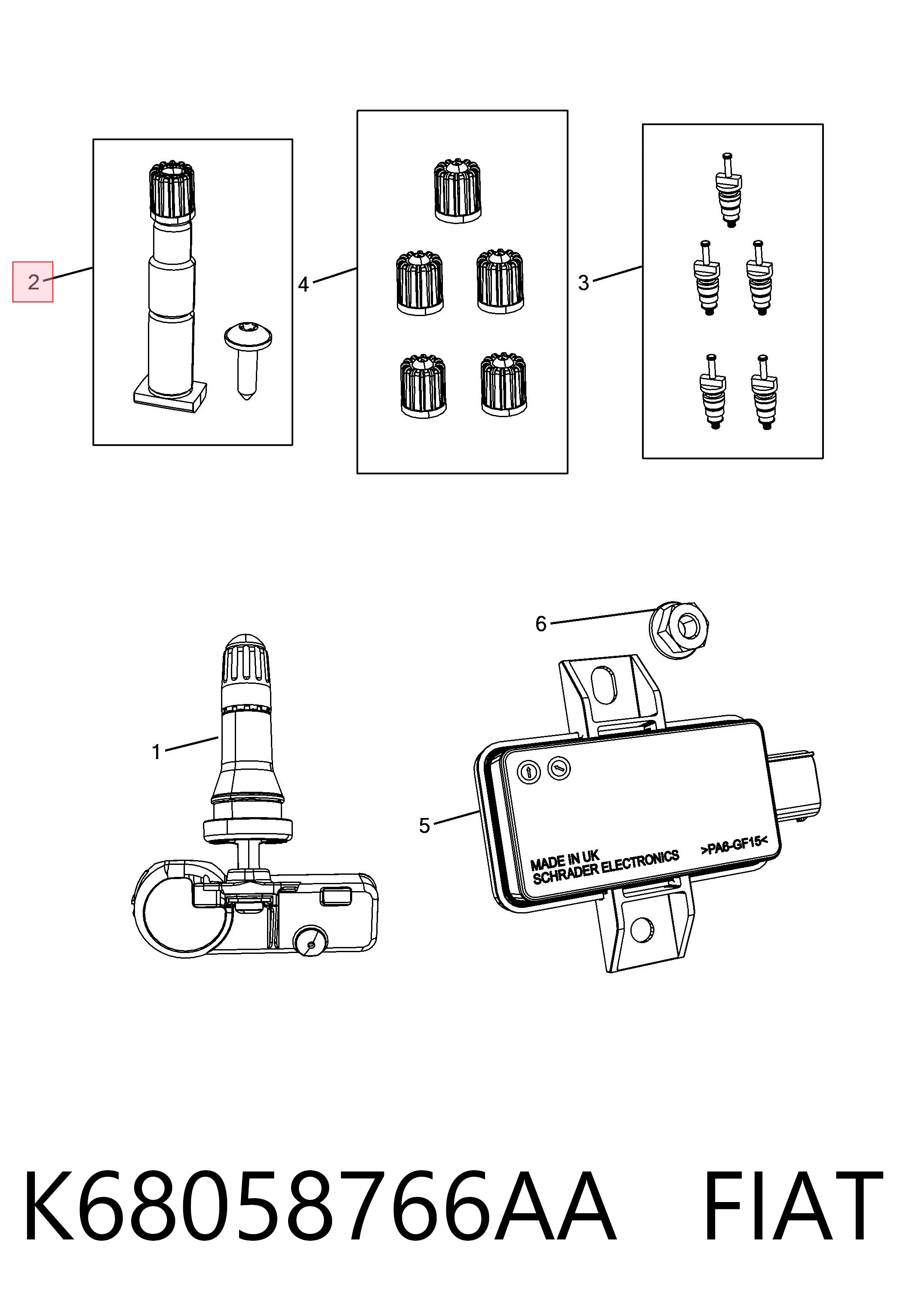 2

4

3

6

1

5

MADE IN UK
SCHRADER ELECTRONICS

>PA6-GF15<

K68058766AA FIAT