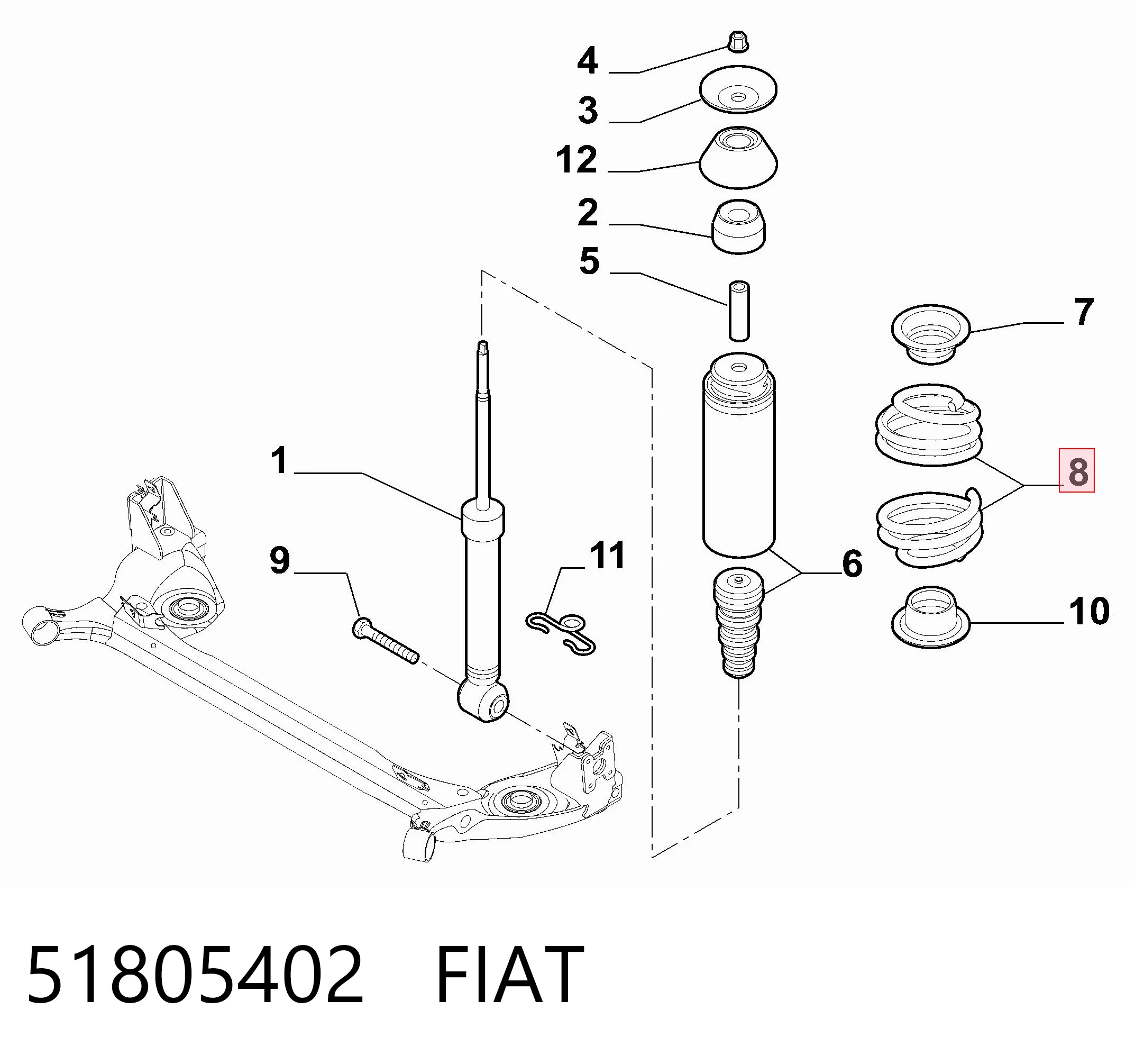 4
3
12
2
5
7
1
8
9
11
6
10

51805402 FIAT