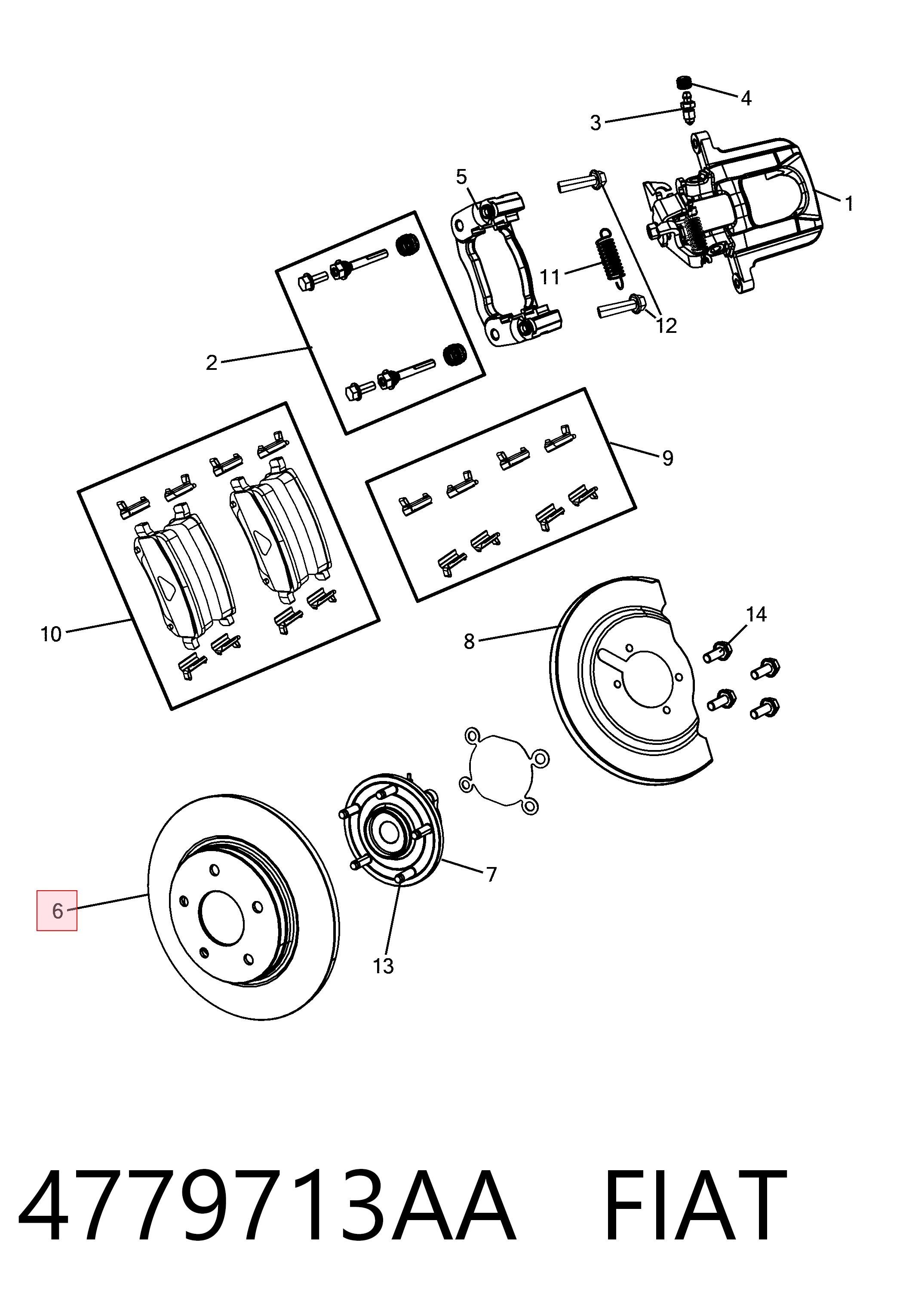 4
3
5
1
11
12
2
9
10
14
8
7
6
13

4779713AA FIAT