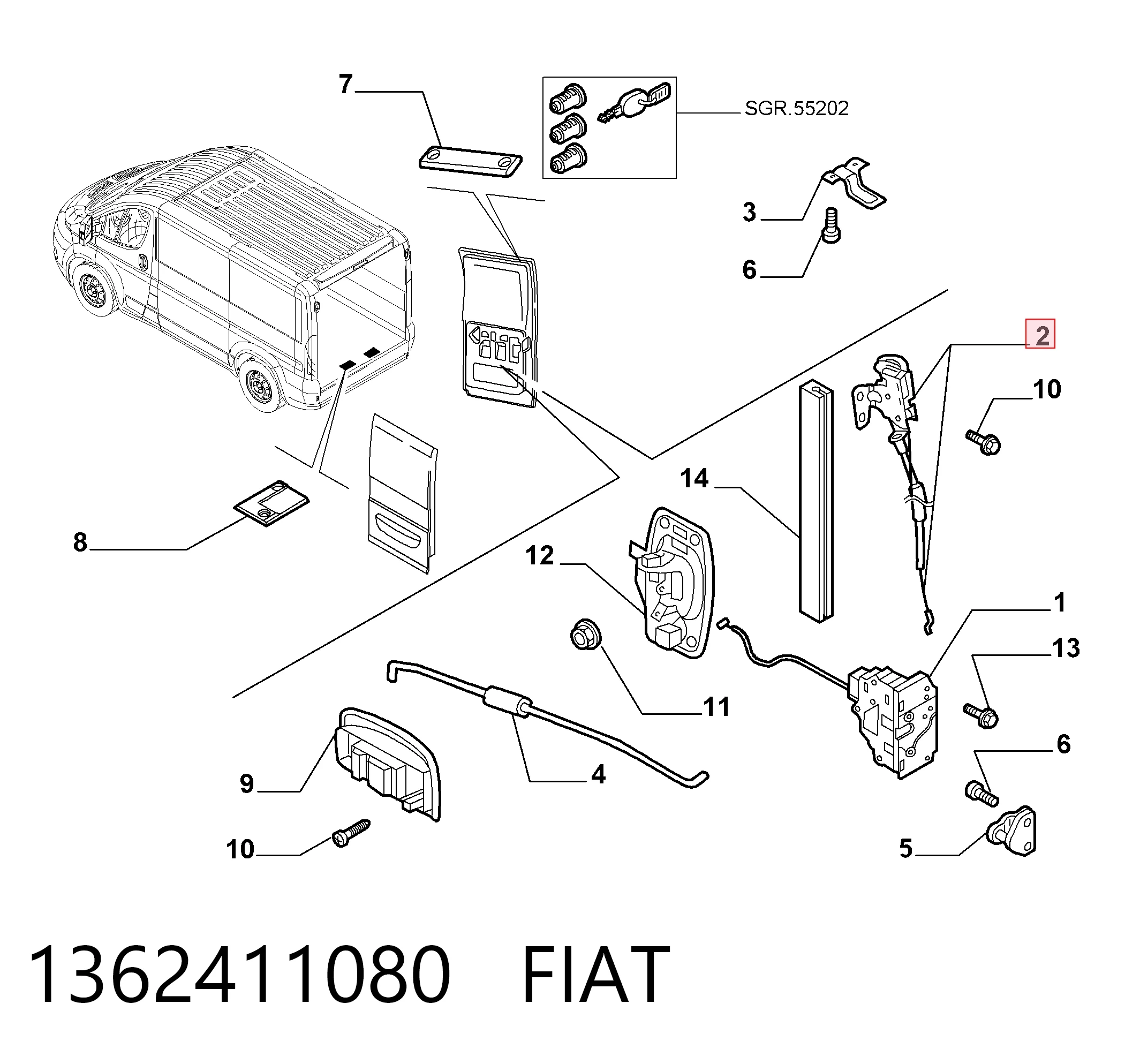 7
SGR.55202
3
6
2
10
14
8
12
1
13
11
6
9
4
10
5

1362411080 FIAT