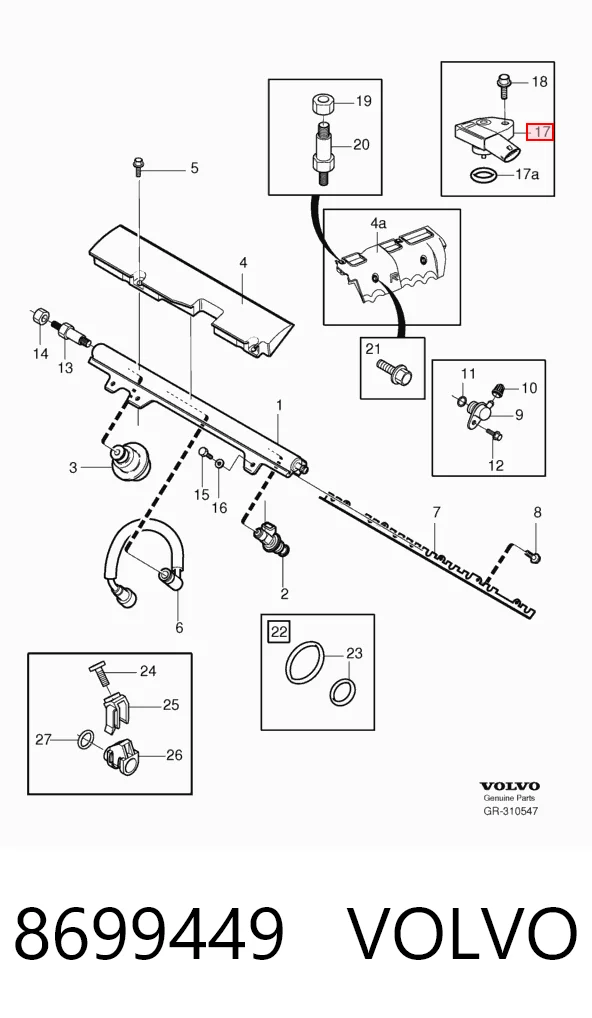 18
17
17a
19
20
5
4a
4
21
14
13
11
10
9
12
1
3
15
16
7
8
2
6
22
23
24
25
27
26
VOLVO
Genuine Parts
GR-310547

8699449 VOLVO