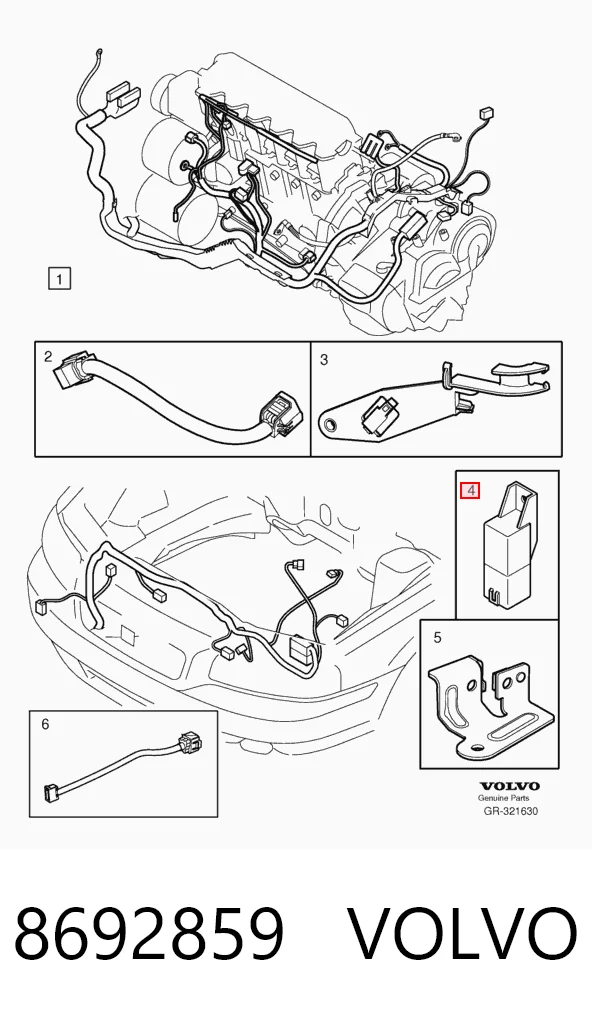 1

2

3

4

5

6

VOLVO
Genuine Parts
GR-321630

8692859 VOLVO