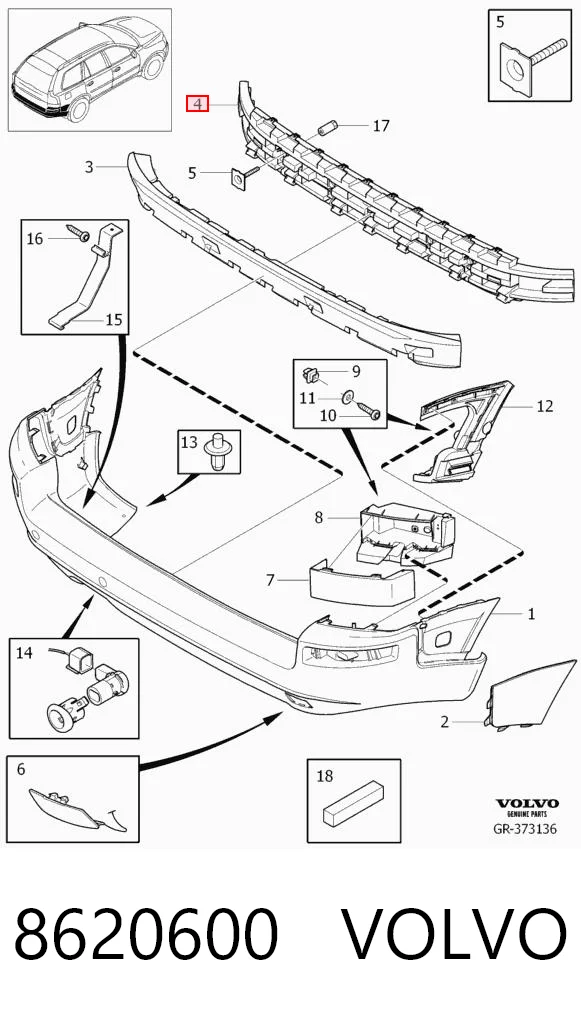 5
4
17
3
5
16
15
9
11
10
12
13
8
7
1
14
2
6
18
VOLVO
GENUINE PARTS
GR-373136

8620600 VOLVO