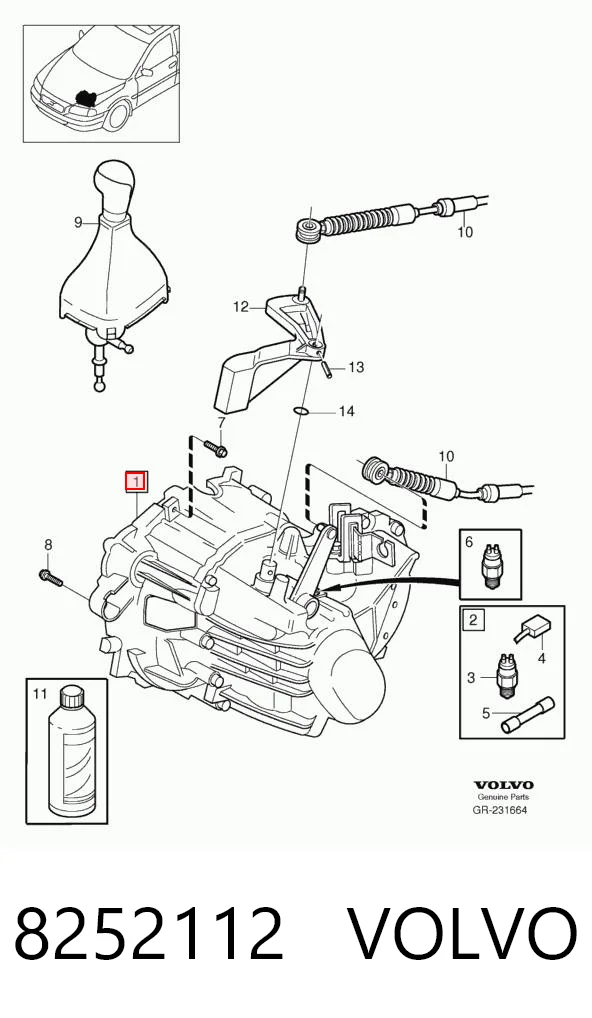 9

10

12

13

14

7

10

1

8

6

2

4

3

5

11

VOLVO
Genuine Parts
GR-231664

8252112 VOLVO