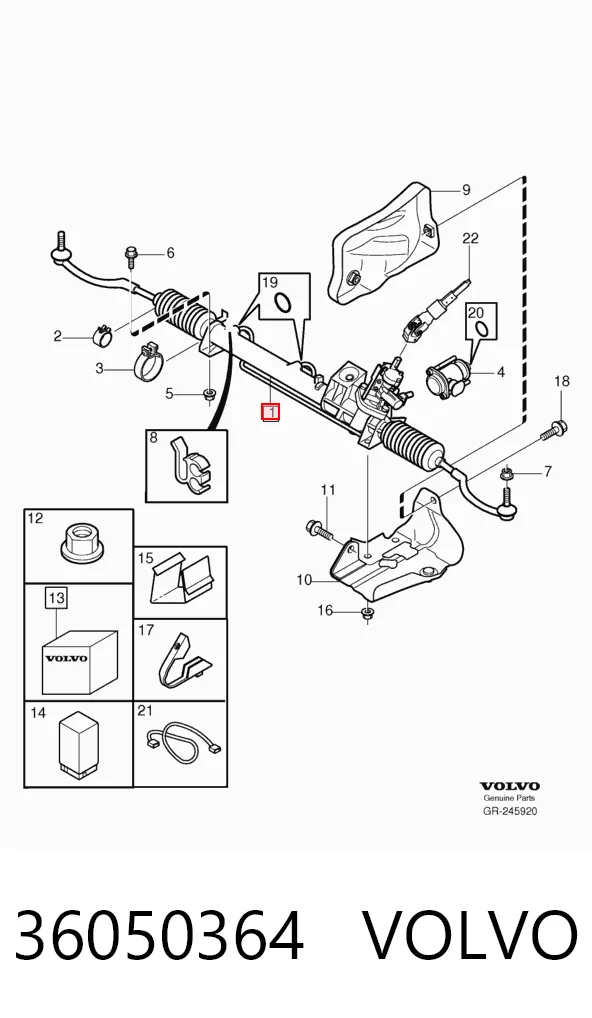 9
22
6
19
20
2
4
3
18
5
1
8
7
11
12
15
10
16
13
VOLVO
17
14
21
VOLVO
Genuine Parts
GR-245920

36050364 VOLVO