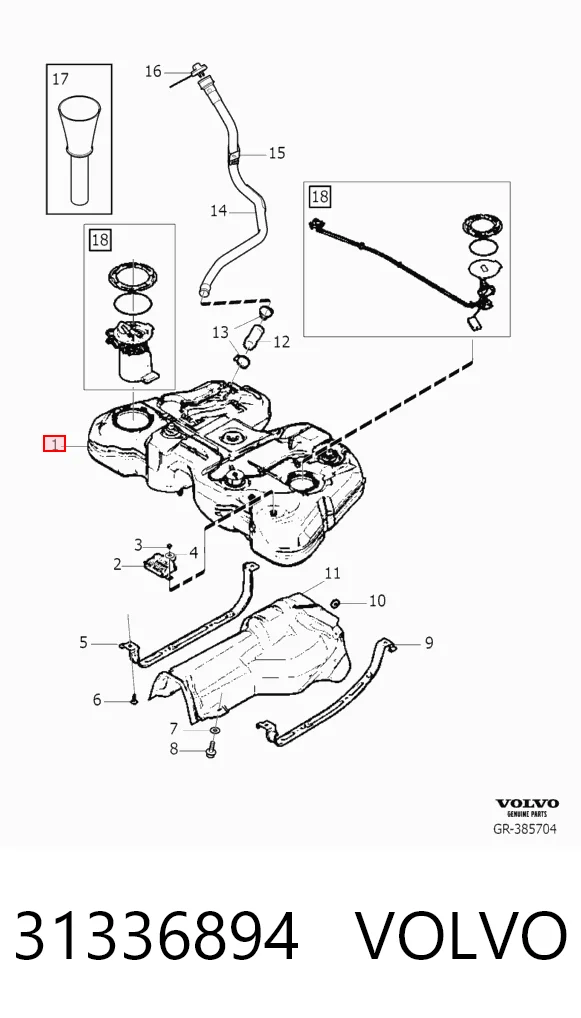 17
16
15
14
18
18
13
12
1
3
4
2
11
10
5
9
6
7
8
VOLVO
GENUINE PARTS
GR-385704

31336894 VOLVO