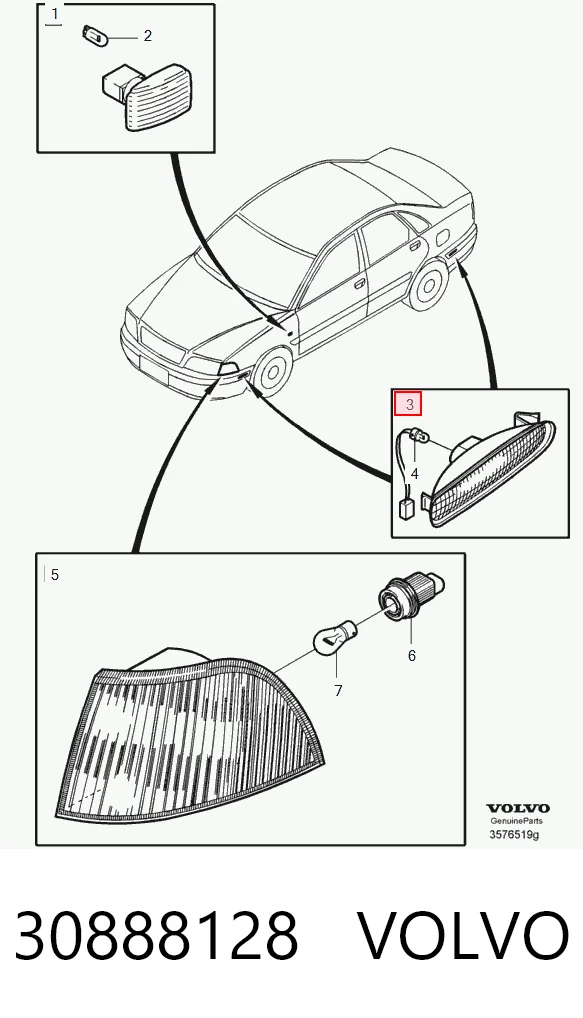 1
2
3
4
5
6
7
VOLVO
GenuineParts
3576519g

30888128 VOLVO