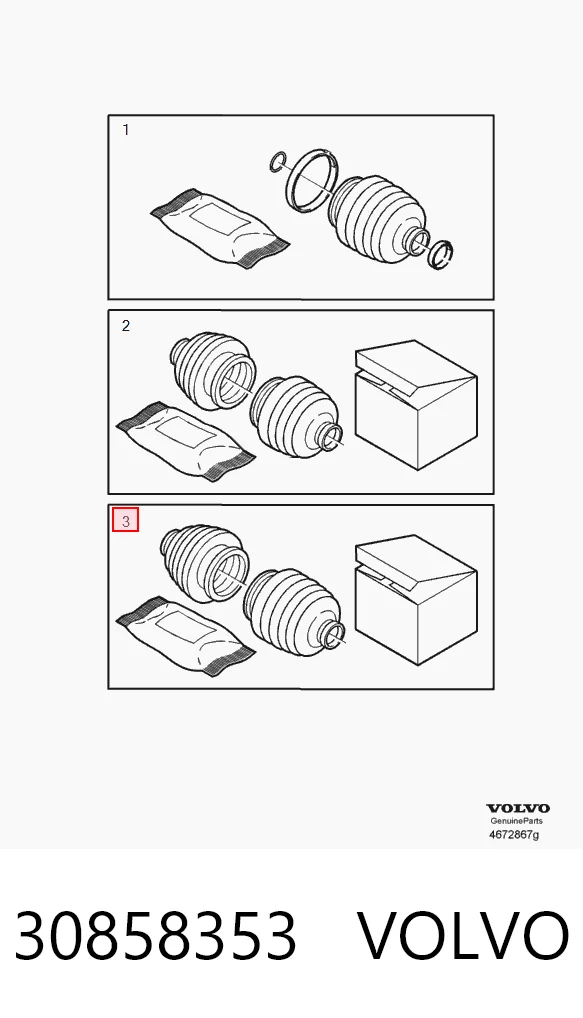 1

2

3

VOLVO
GenuineParts
4672867g

30858353 VOLVO