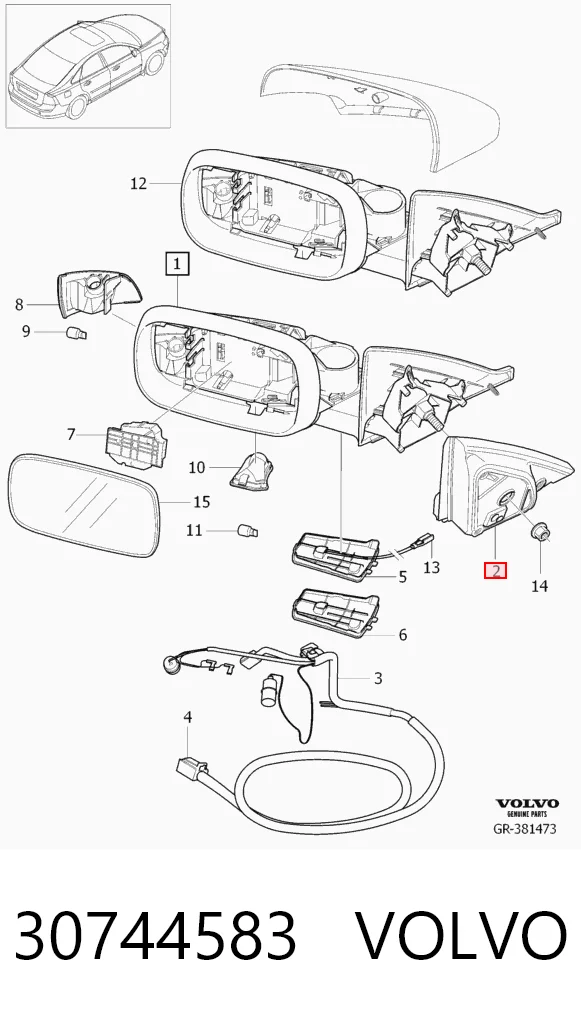 12

1

8

9

7

10

15

11

5

13

2

14

6

3

4

VOLVO
GENUINE PARTS
GR-381473

30744583 VOLVO