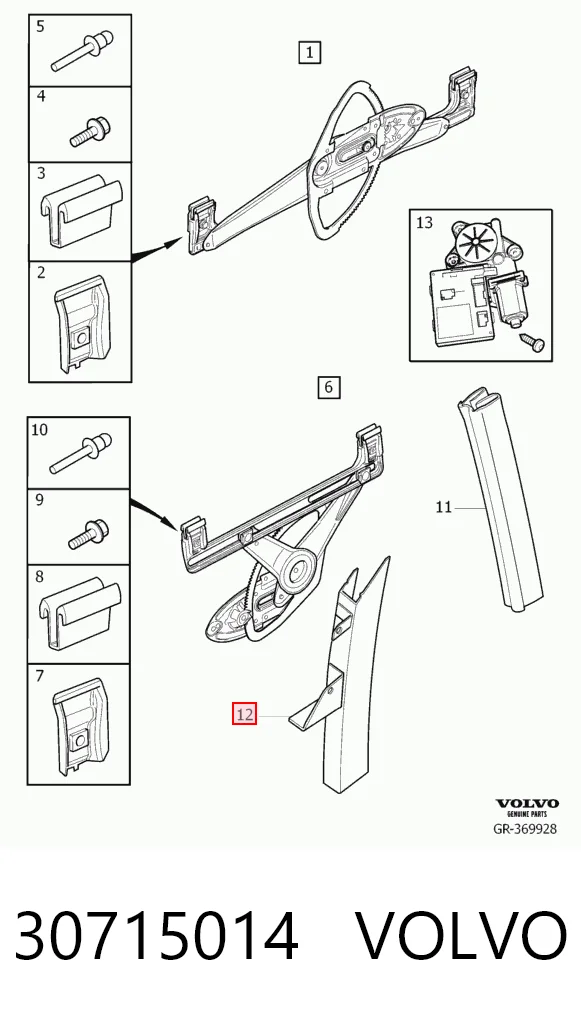 5
4
3
2
1
13
6
10
9
8
7
11
12
VOLVO
GENUINE PARTS
GR-369928

30715014 VOLVO