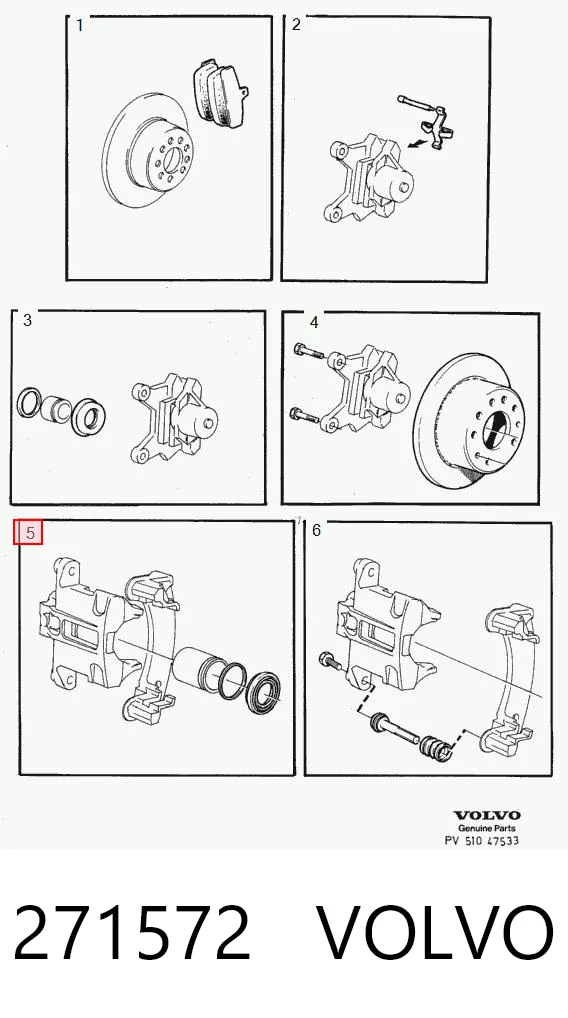 1

2

3

4

5

6

VOLVO
Genuine Parts
PV 510 47533

271572 VOLVO