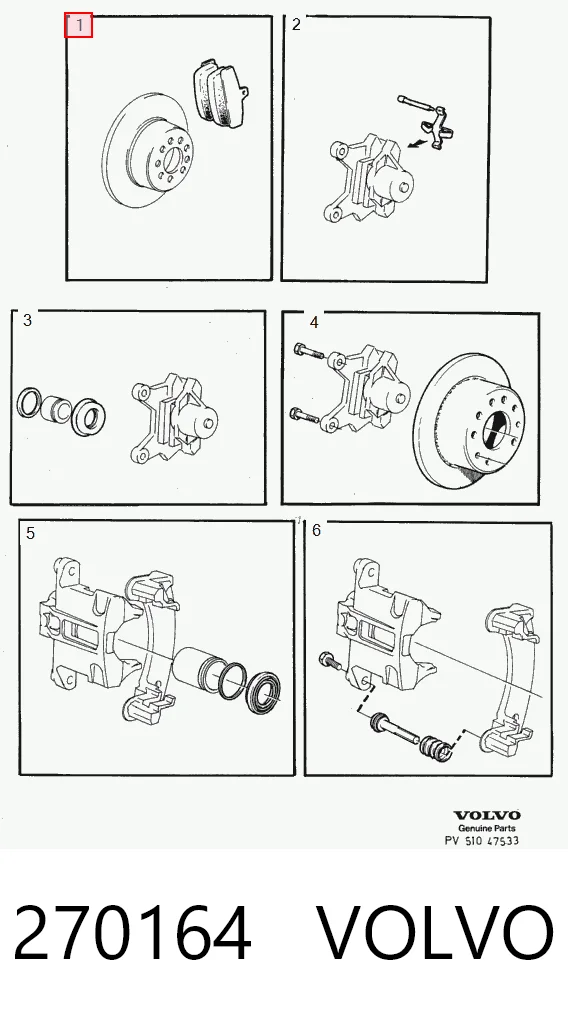 1
2
3
4
5
6

VOLVO
Genuine Parts
PV 510 47533

270164 VOLVO