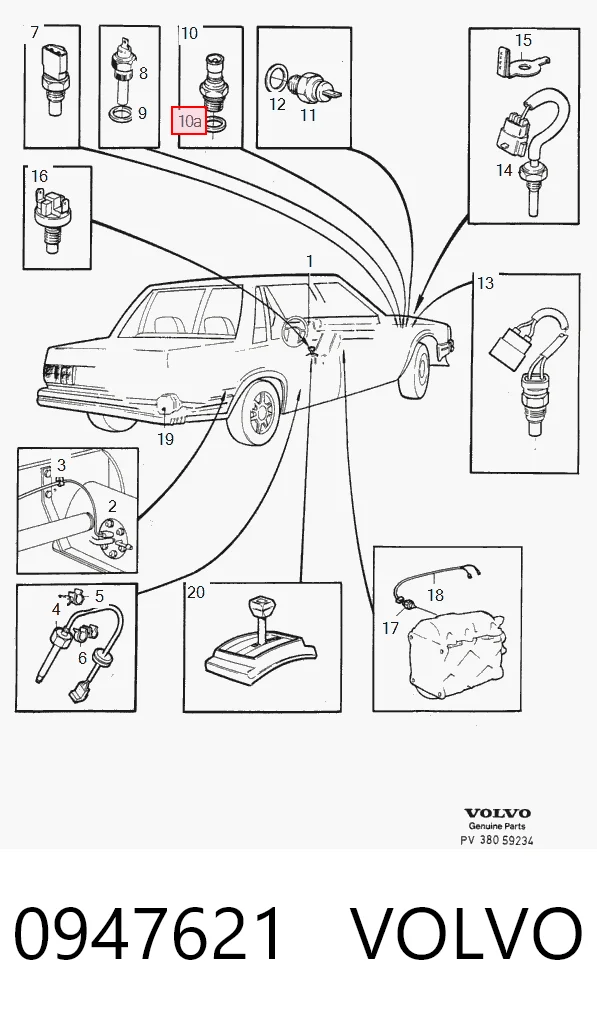 7
8
9
10
10a
12
11
15
14
16
1
13
19
3
2
5
4
6
20
18
17

VOLVO
Genuine Parts
PV 380 59234

0947621 VOLVO