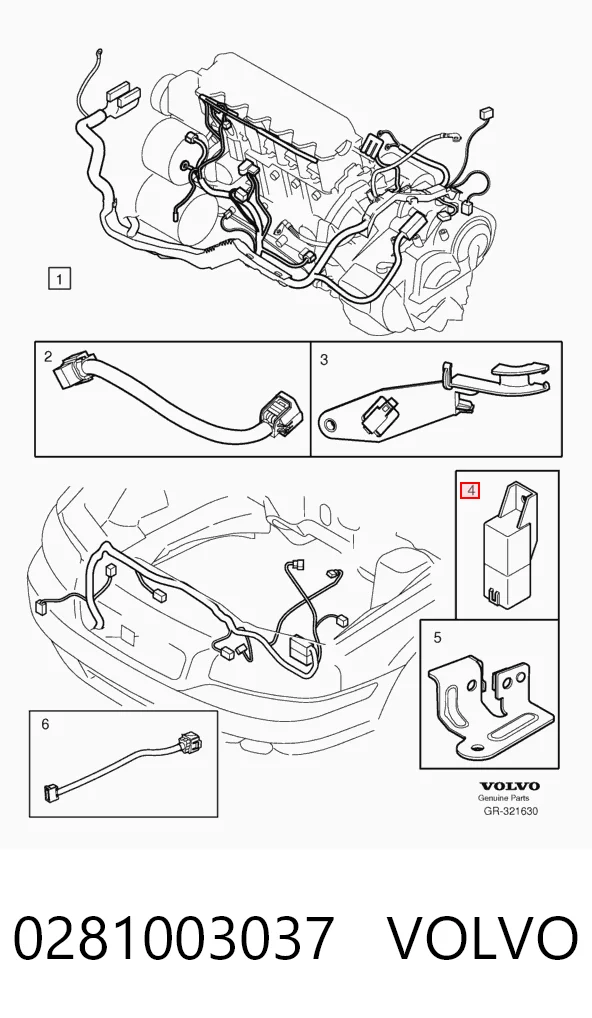 1

2

3

4

5

6

VOLVO
Genuine Parts
GR-321630

0281003037 VOLVO