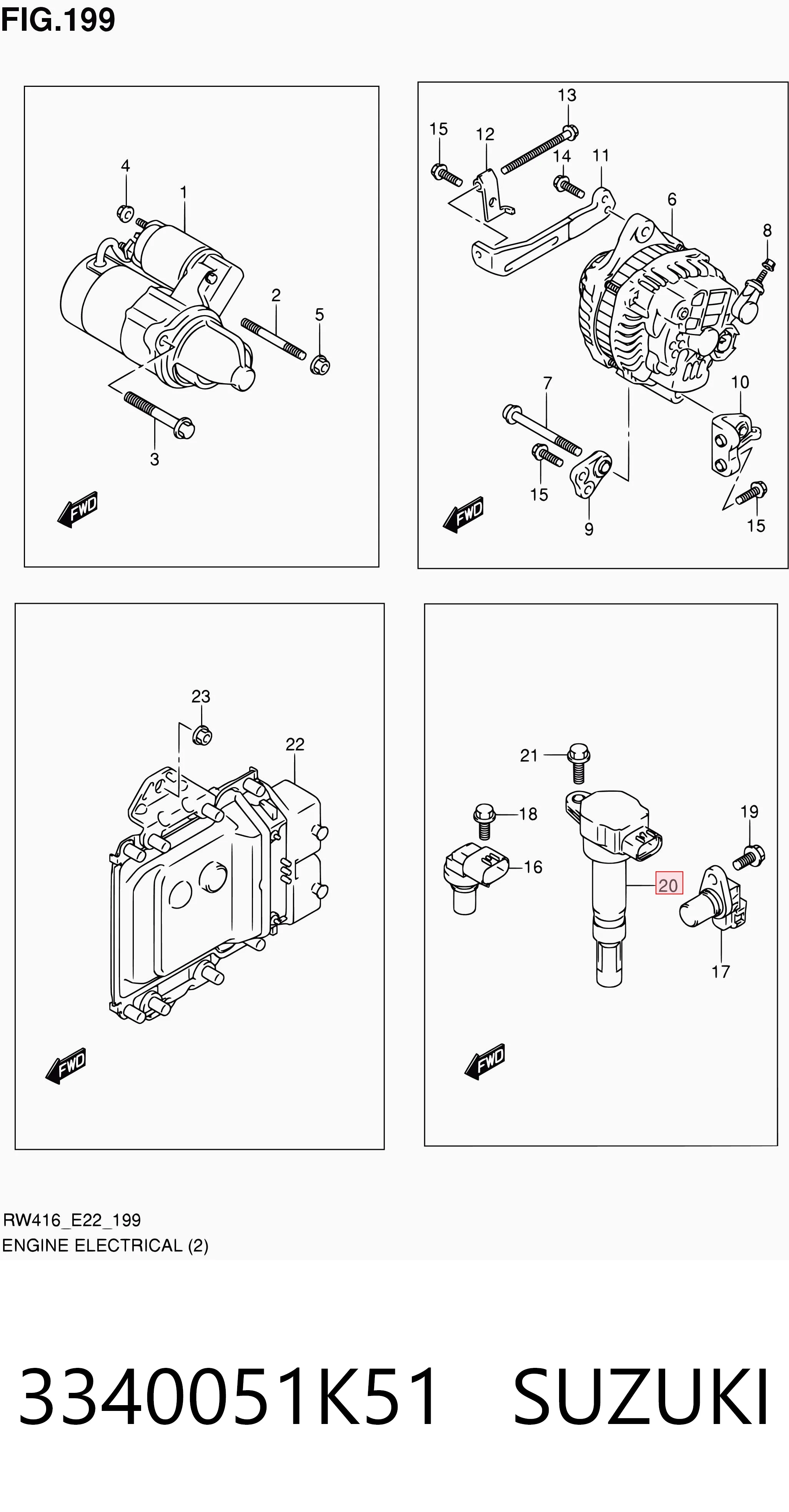 FIG.199

4
1
2
5
3
FWD

13
15
12
14
11
6
8
7
10
15
9
15
FWD

23
22
FWD

21
18
19
16
20
17
FWD

RW416_E22_199
ENGINE ELECTRICAL (2)

3340051K51 SUZUKI