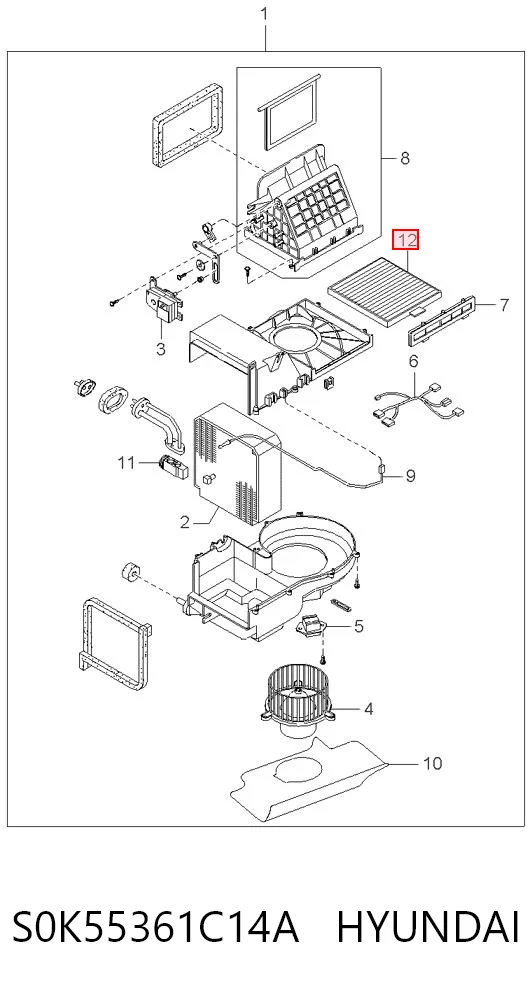 1

8

12

7

3

6

11

9

2

5

4

10

S0K55361C14A HYUNDAI