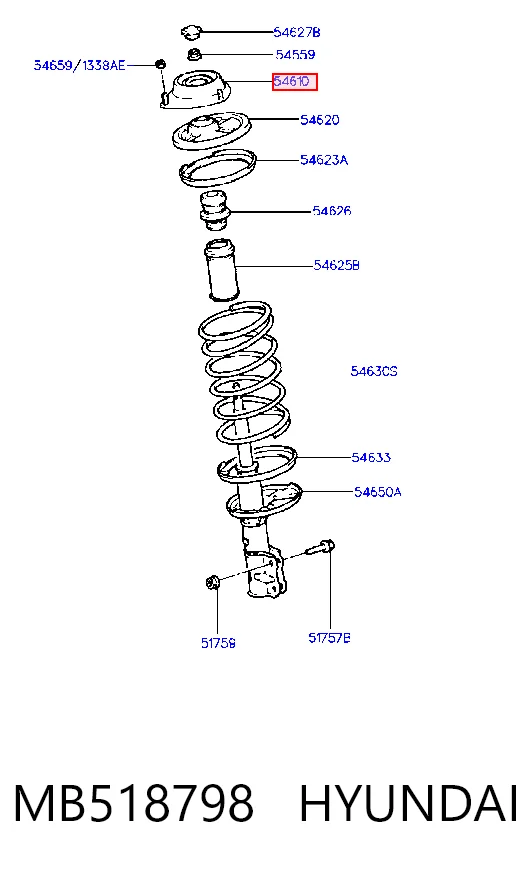 54627B
54559
54659/1338AE
54610
54620
54623A
54626
54625B
5463CS
54633
54650A
51758
51757E

MB518798 HYUNDAI