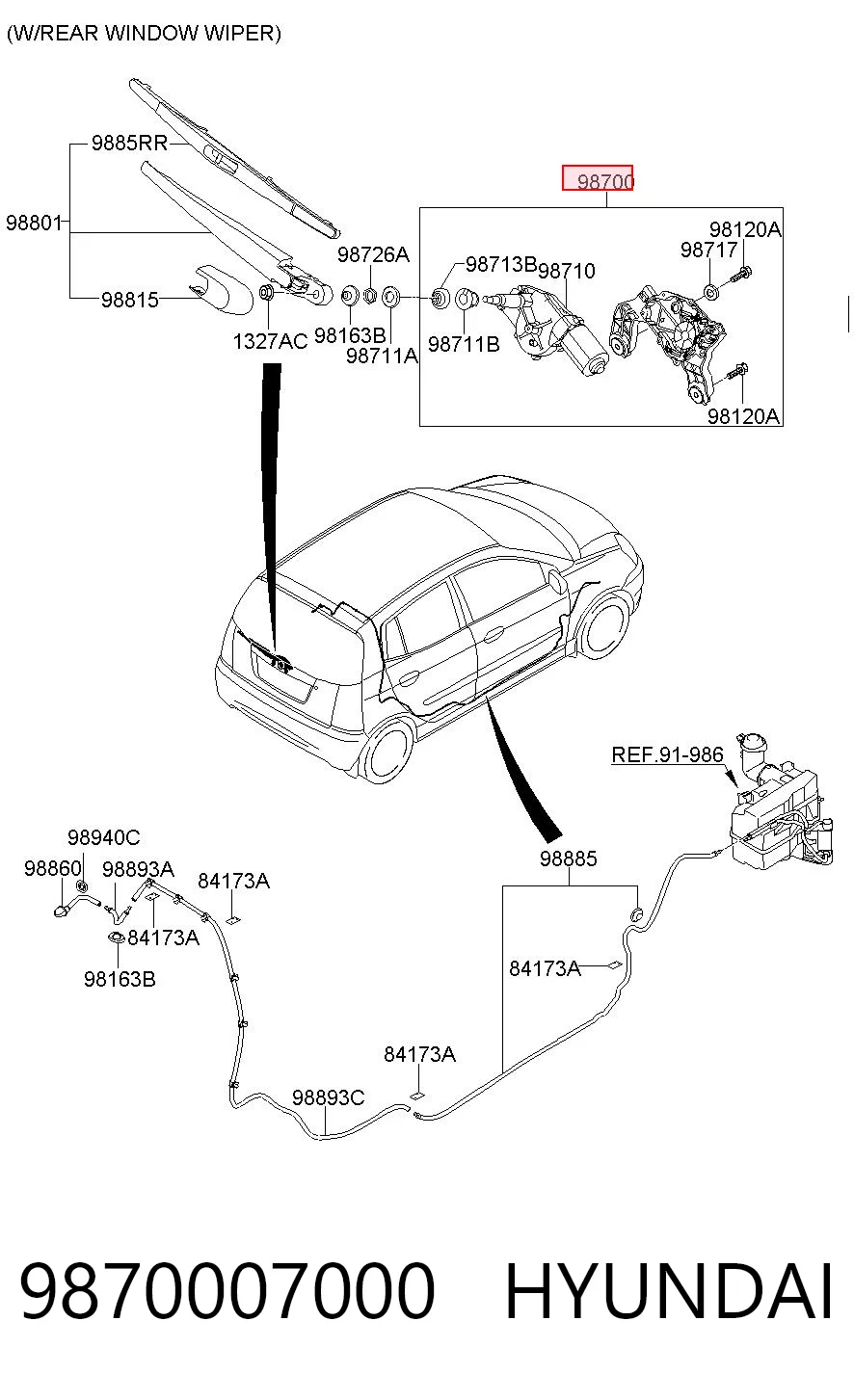 (W/REAR WINDOW WIPER)

9885RR
98801
98815
1327AC
98726A
98163B
98711A
98700
98713B
98710
98711B
98120A
98717
98120A

REF.91-986

98940C
98860
98893A
84173A
84173A
98163B
98885
84173A
84173A
98893C

9870007000 HYUNDAI