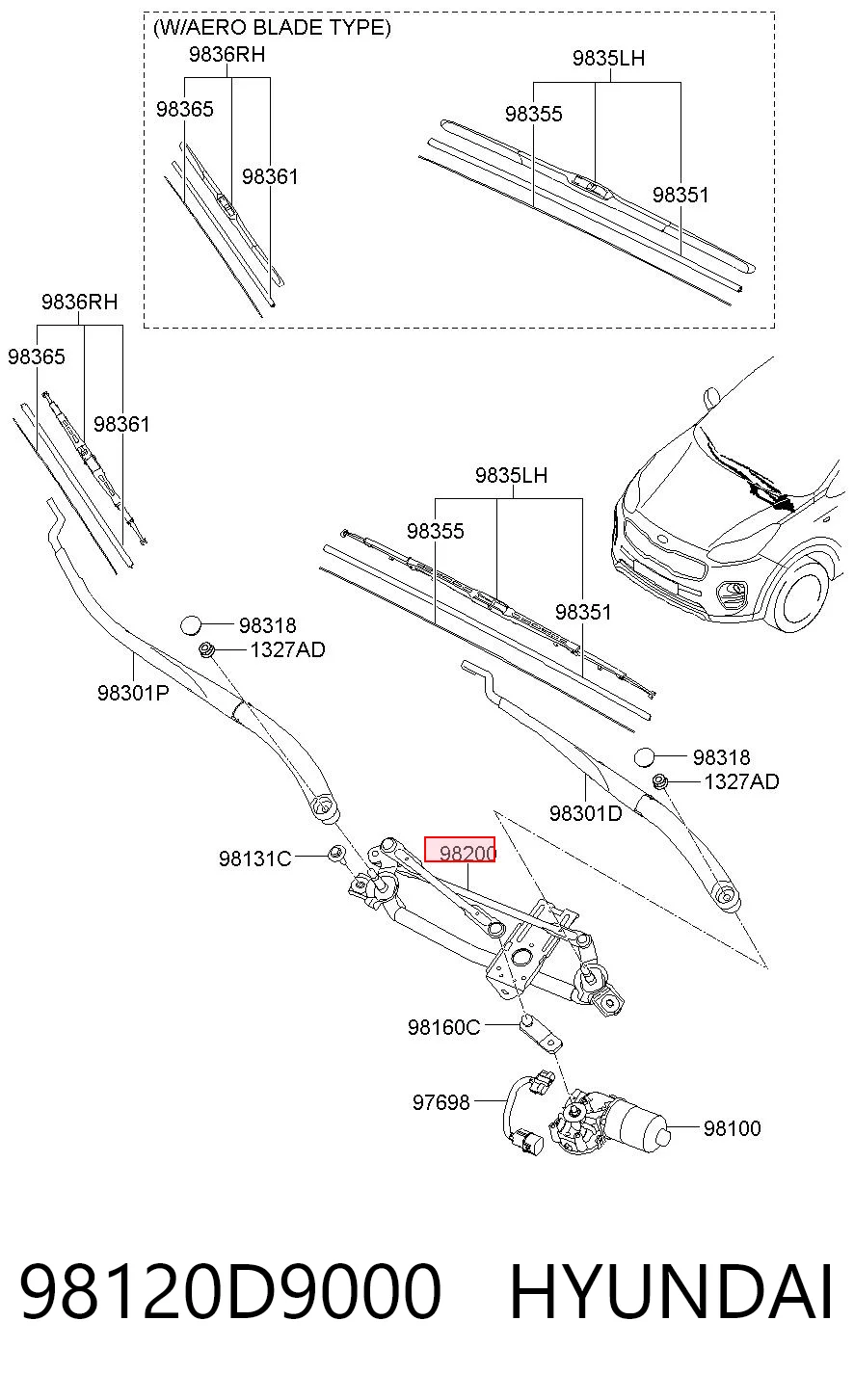 (W/AERO BLADE TYPE)
9836RH
98365
98361
9835LH
98355
98351

9836RH
98365
98361
9835LH
98355
98351
98318
1327AD
98301P
98318
1327AD
98301D
98131C
98200
98160C
97698
98100

98120D9000 HYUNDAI