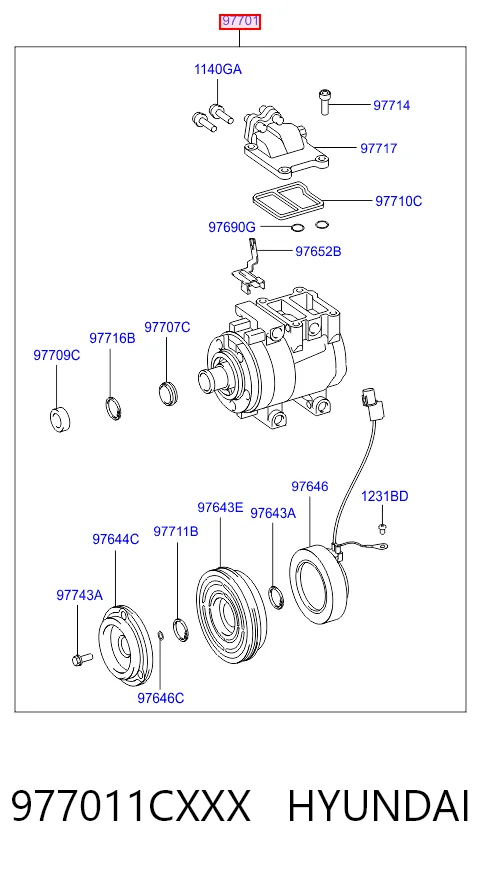 97701

1140GA
97714
97717
97710C
97690G
97652B
97709C
97716B
97707C
97646
1231BD
97643E
97643A
97644C
97711B
97743A
97646C

977011CXXX HYUNDAI