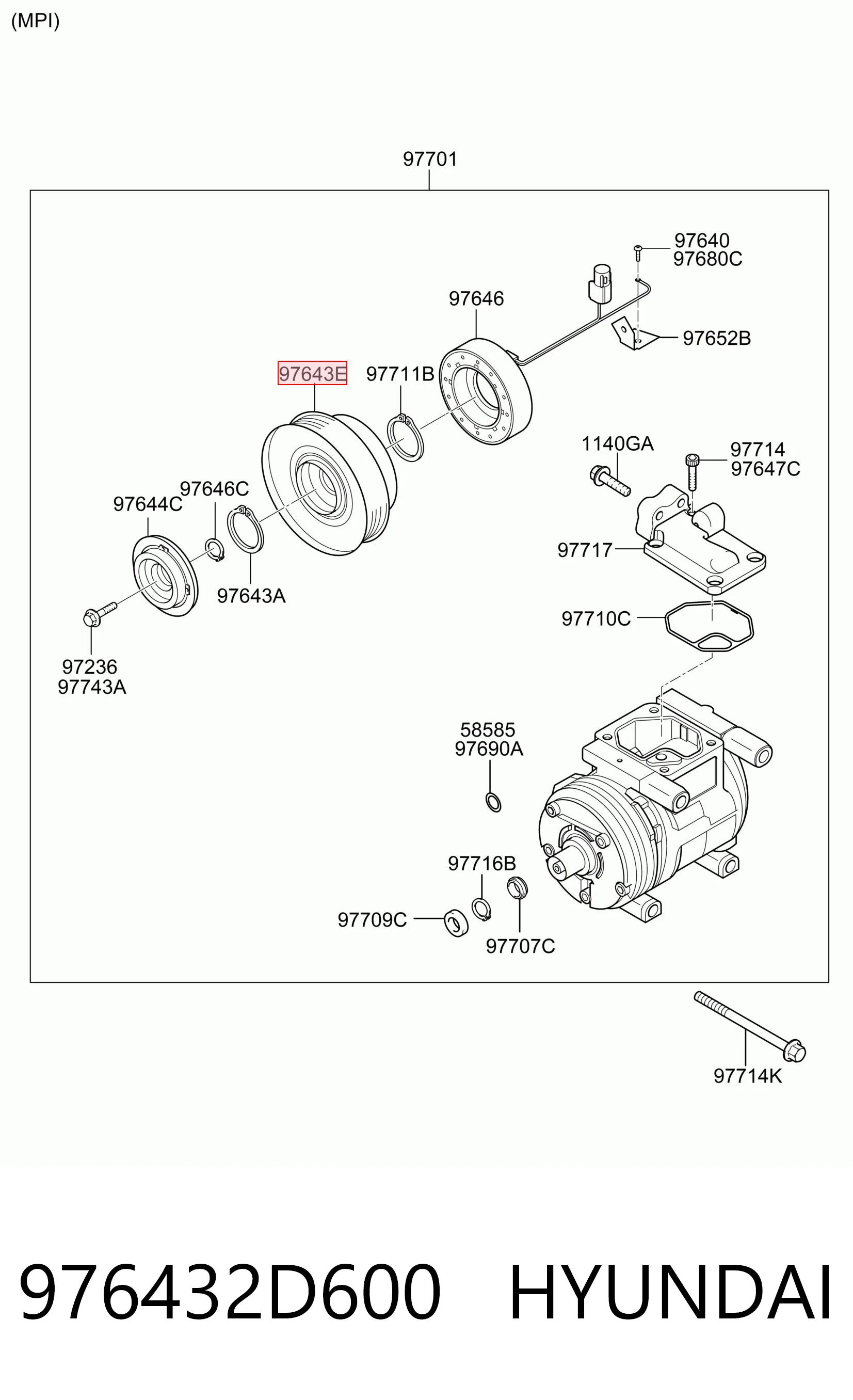 (MPI)

97701

97640
97680C

97646

97652B

97643E

97711B

1140GA

97714
97647C

97646C

97644C

97717

97643A

97710C

97236
97743A

58585
97690A

97716B

97709C

97707C

97714K

976432D600 HYUNDAI